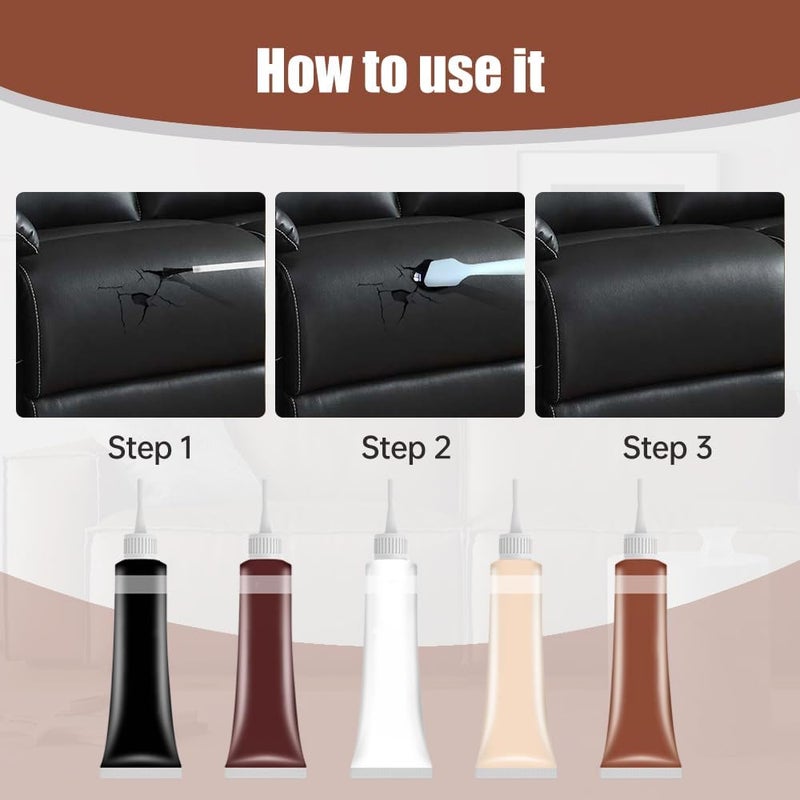 How to use it

Step 1

Step 2

Step 3